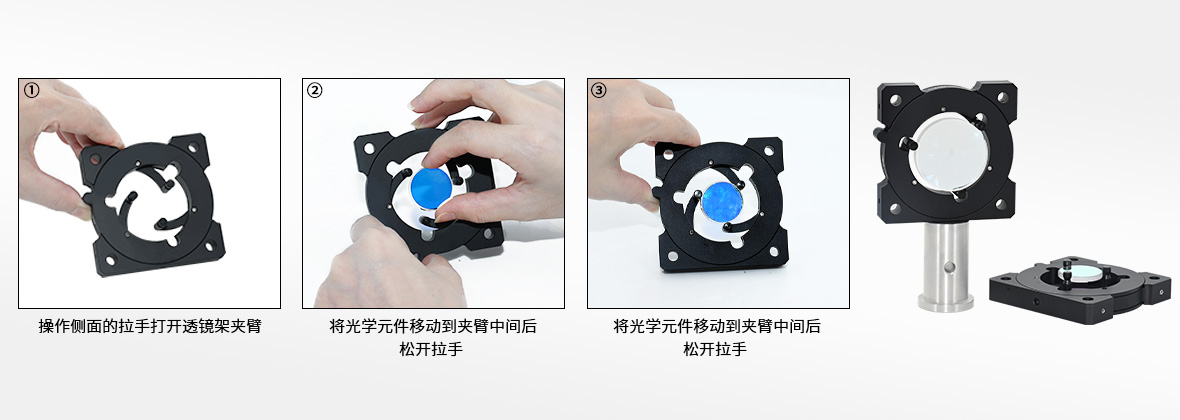 ①

操作侧面的拉手打开透镜架夹臂

②

将光学元件移动到夹臂中间后松开拉手

③

将光学元件移动到夹臂中间后松开拉手